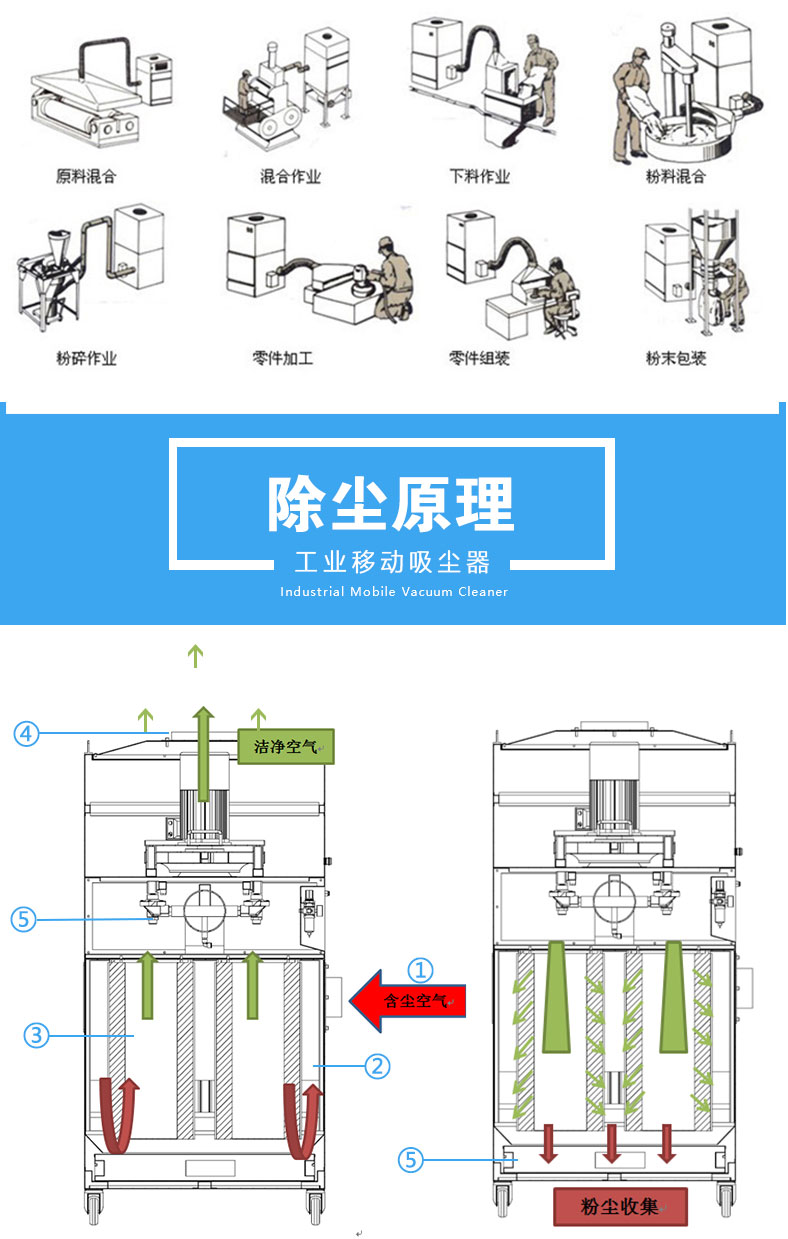 原料混合

混合作业

下料作业

粉料混合

粉碎作业

零件加工

零件组装

粉末包装

除尘原理

工业移动吸尘器

Industrial Mobile Vacuum Cleaner

④

洁净空气

⑤

①

含尘空气

③

②

⑤

粉尘收集